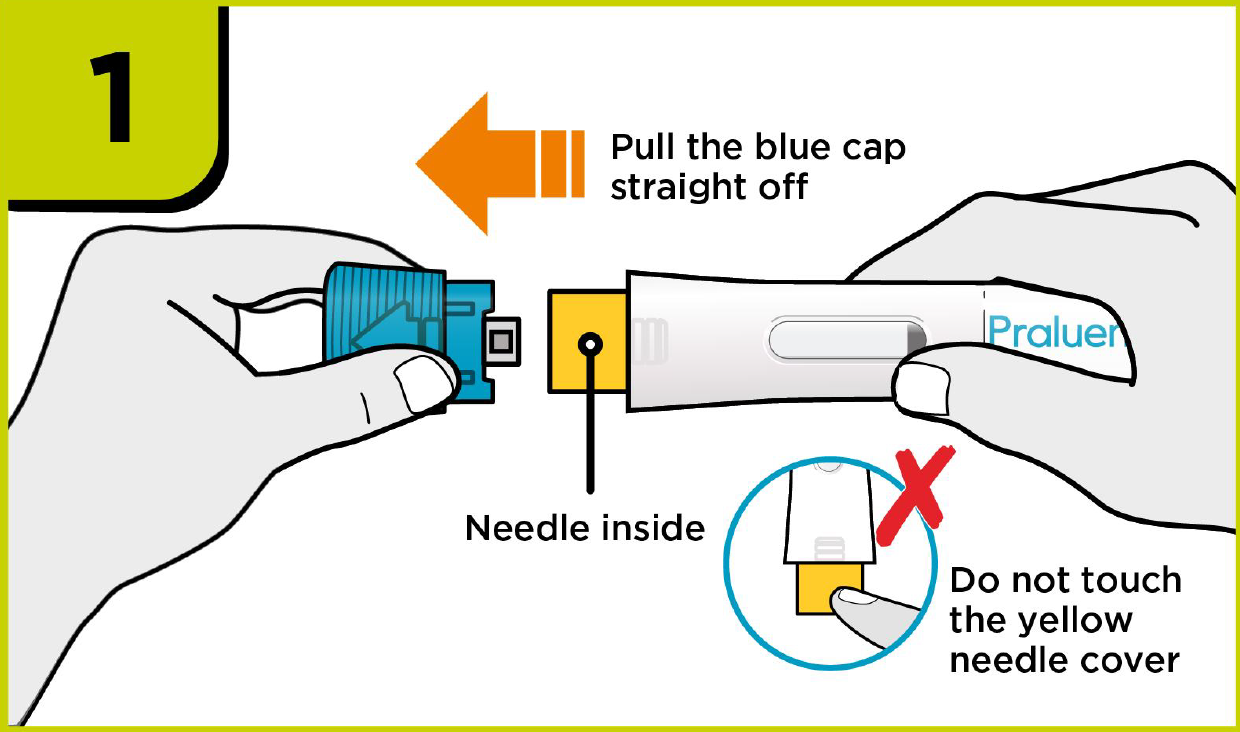 1

Pull the blue cap straight off

Praluen

Needle inside

Do not touch the yellow needle cover